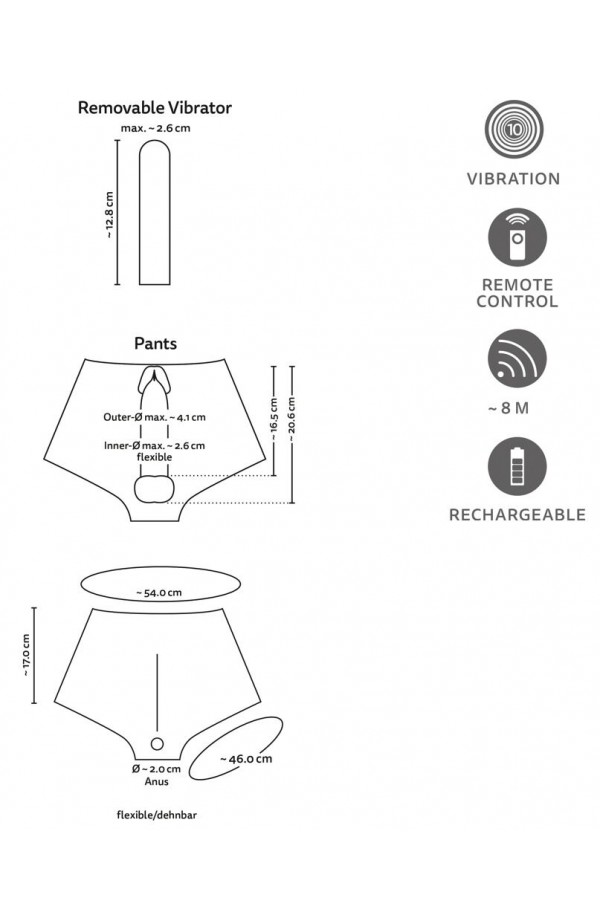 Removable Vibrator

max. ~ 2.6 cm

~ 12.8 cm

Pants

Outer-Ø max. ~ 4.1 cm

Inner-Ø max. ~ 2.6 cm
flexible

~ 16.5 cm

~ 20.6 cm

~ 54.0 cm

~ 17.0 cm

Ø ~ 2.0 cm
Anus

~ 46.0 cm

flexible/dehnbar

10

VIBRATION

REMOTE CONTROL

~ 8 M

RECHARGEABLE