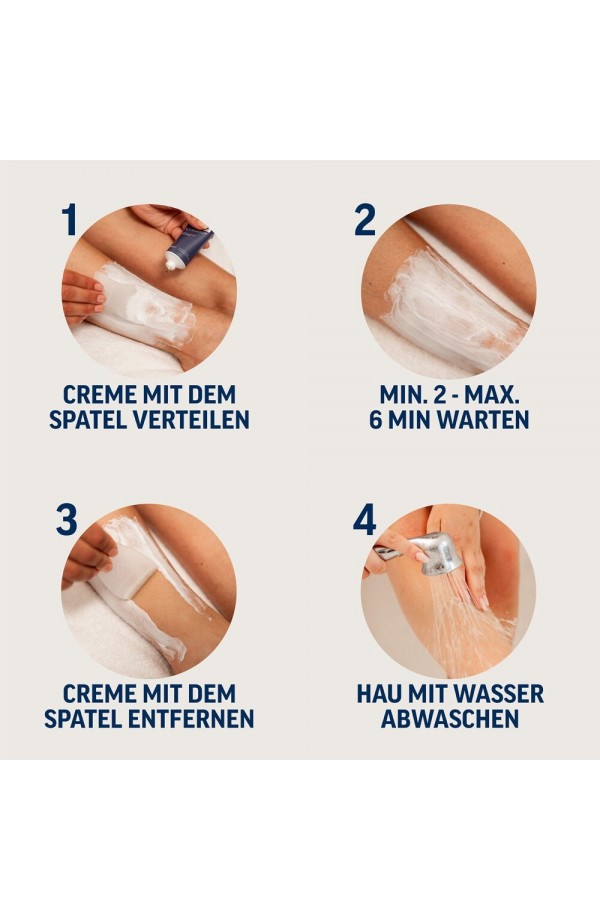 1
CREME MIT DEM SPATEL VERTEILEN

2
MIN. 2 - MAX. 6 MIN WARTEN

3
CREME MIT DEM SPATEL ENTFERNEN

4
HAU MIT WASSER ABWASCHEN